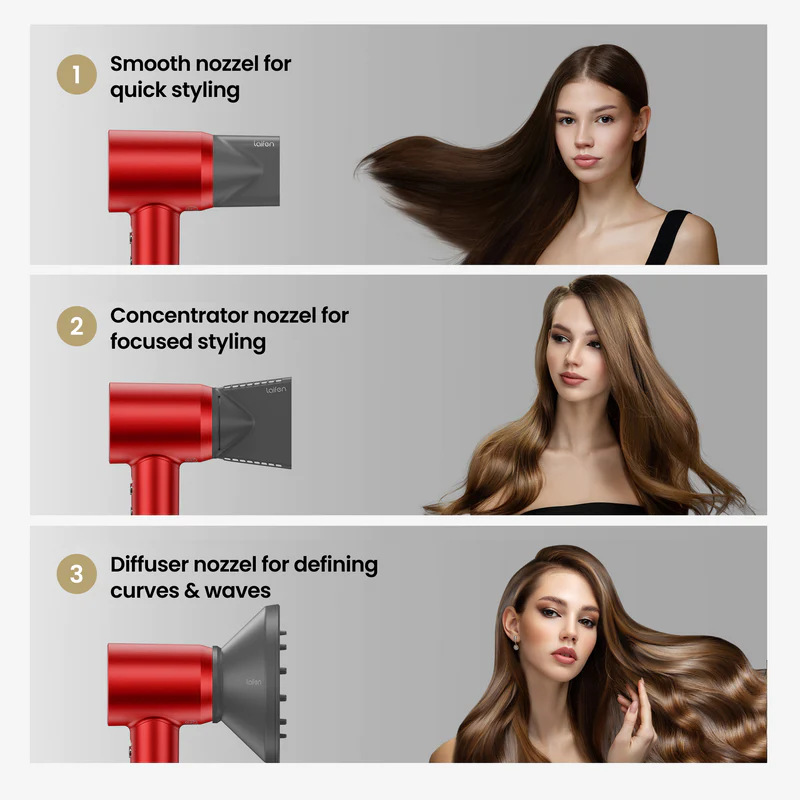 1 Smooth nozzel for quick styling

laifen

2 Concentrator nozzel for focused styling

laifen

3 Diffuser nozzel for defining curves & waves

laifen