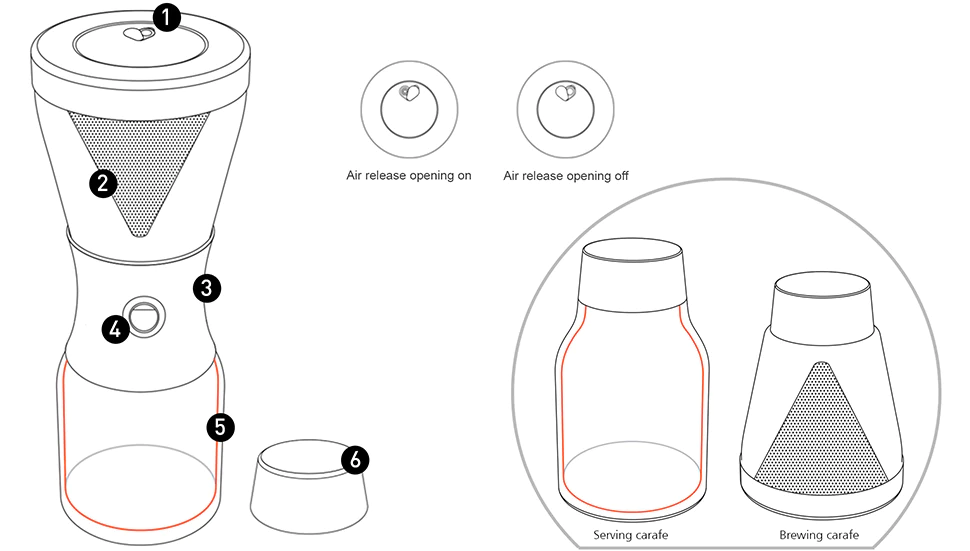 1

2

3

4

5

6

Air release opening on

Air release opening off

Serving carafe

Brewing carafe