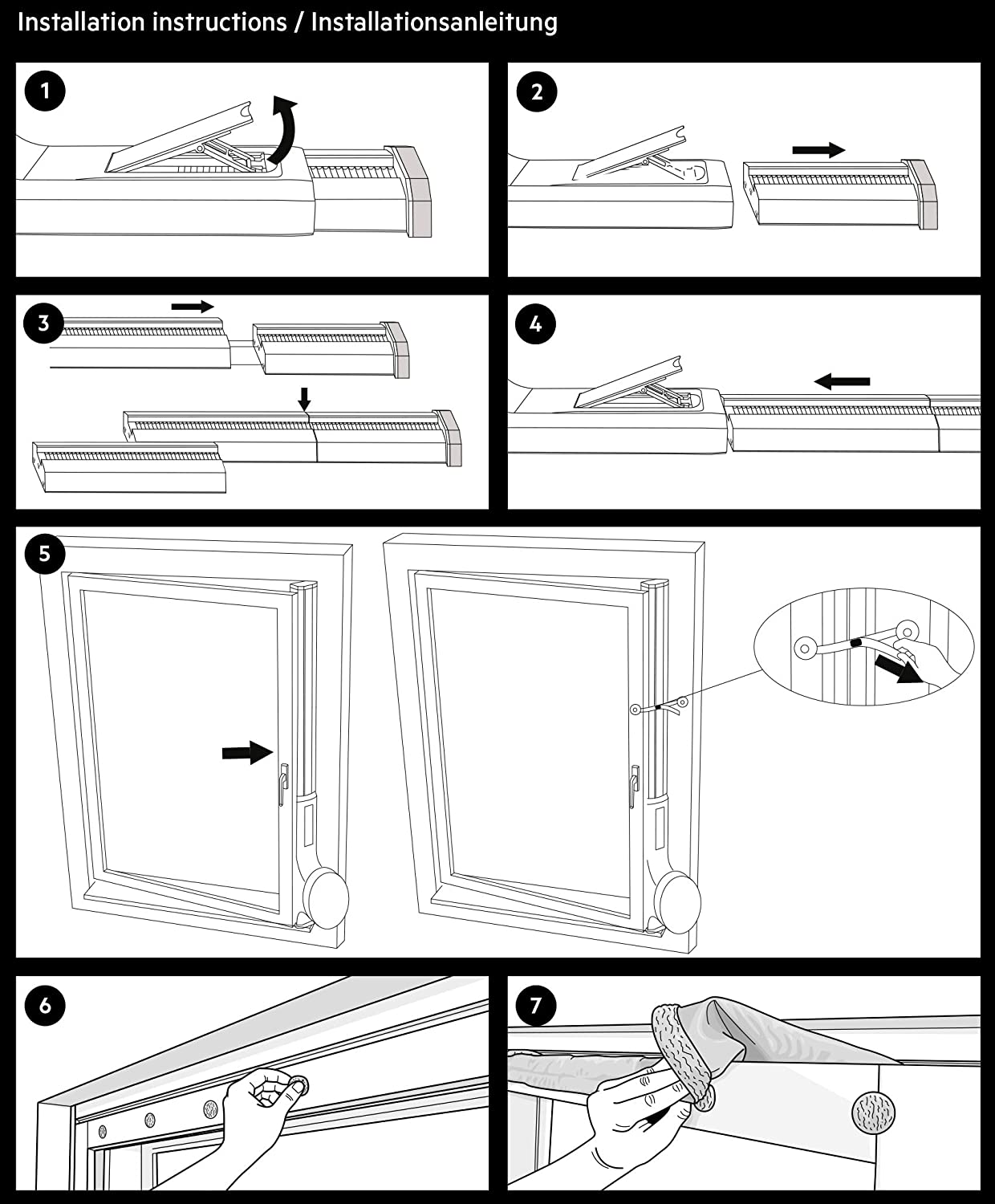 Installation instructions / Installationsanleitung

1

2

3

4

5

6

7