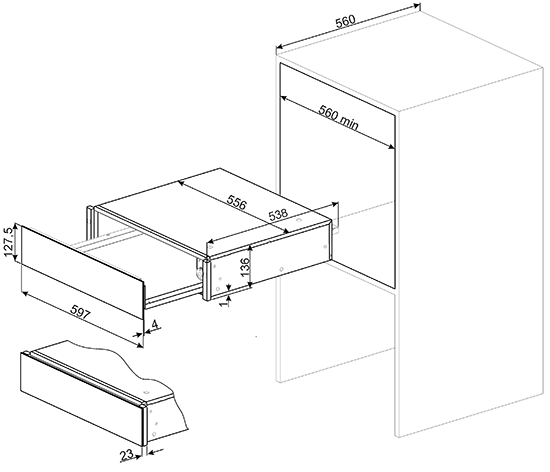 560
560 min
556
538
127.5
136
1
597
4
23