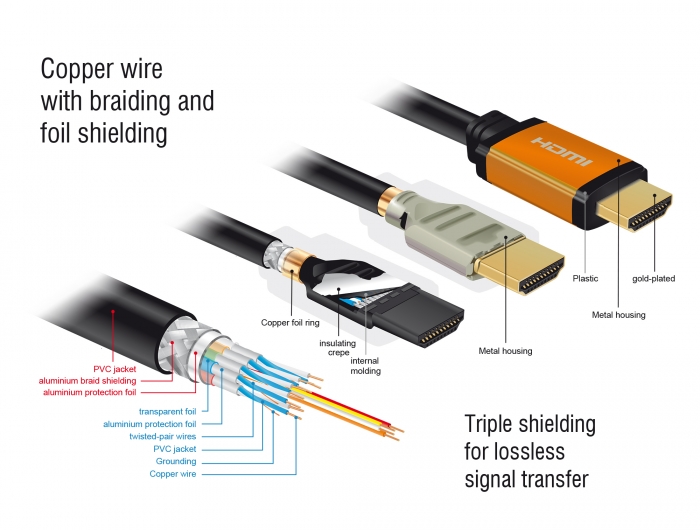 Copper wire
with braiding and
foil shielding

HDMI

Plastic

gold-plated

Metal housing

Metal housing

Copper foil ring

insulating crepe

internal molding

PVC jacket
aluminium braid shielding
aluminium protection foil

transparent foil
aluminium protection foil
twisted-pair wires
PVC jacket
Grounding
Copper wire

Triple shielding
for lossless
signal transfer